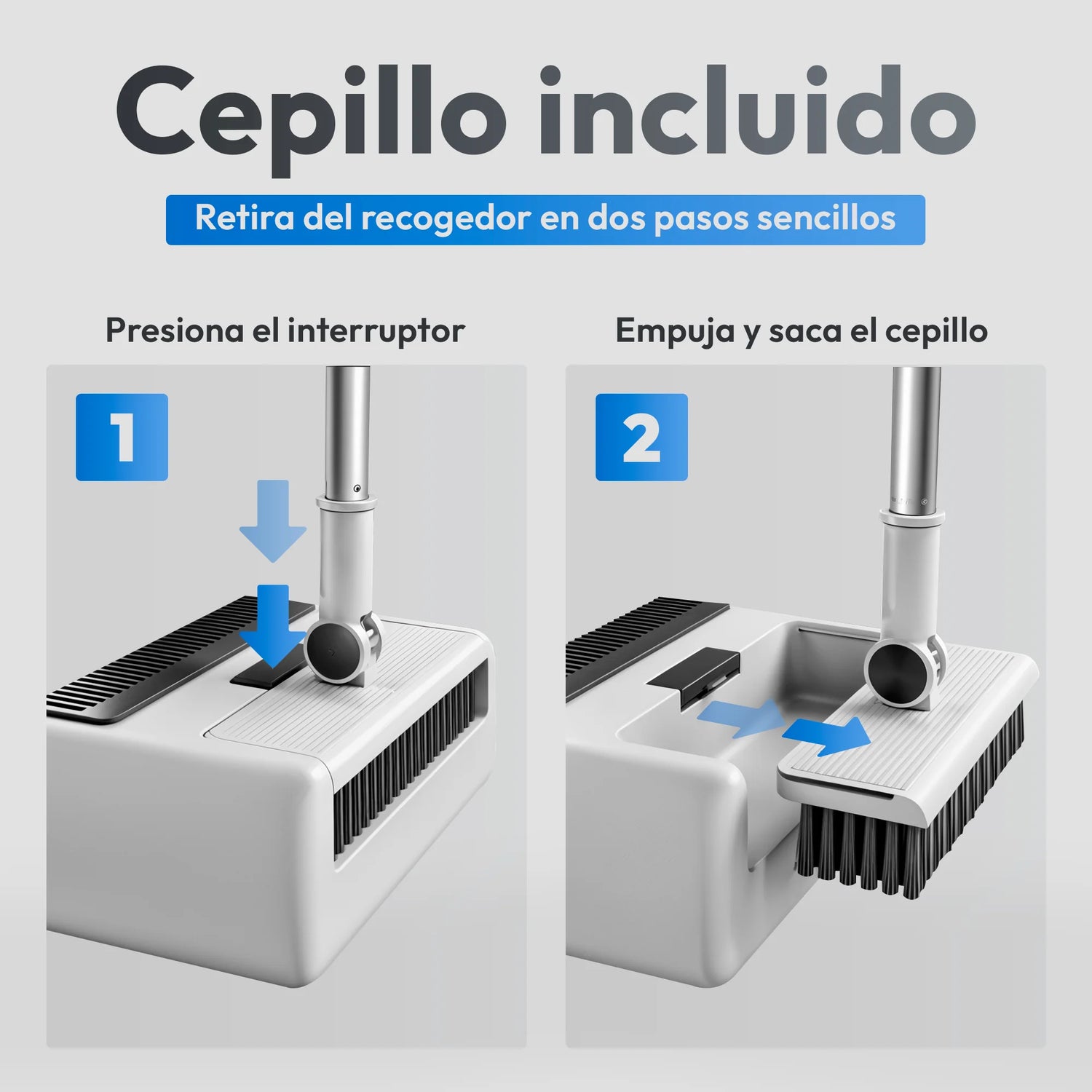 Cepillo incluido

Retira del recogedor en dos pasos sencillos

Presiona el interruptor

1

Empuja y saca el cepillo

2